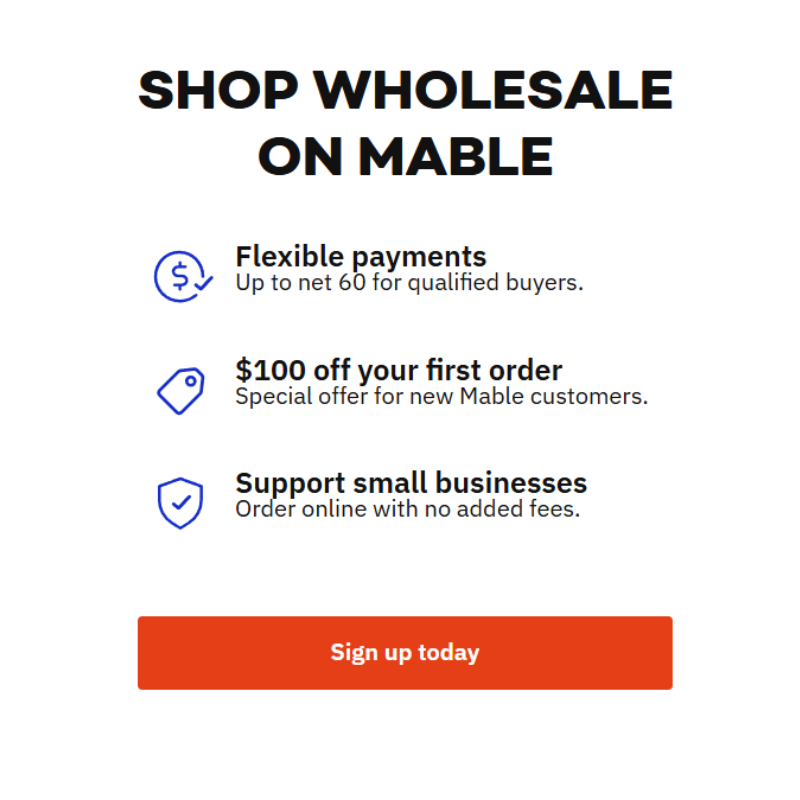 SHOP WHOLESALE ON MABLE

Flexible payments
Up to net 60 for qualified buyers.

$100 off your first order
Special offer for new Mable customers.

Support small businesses
Order online with no added fees.

Sign up today